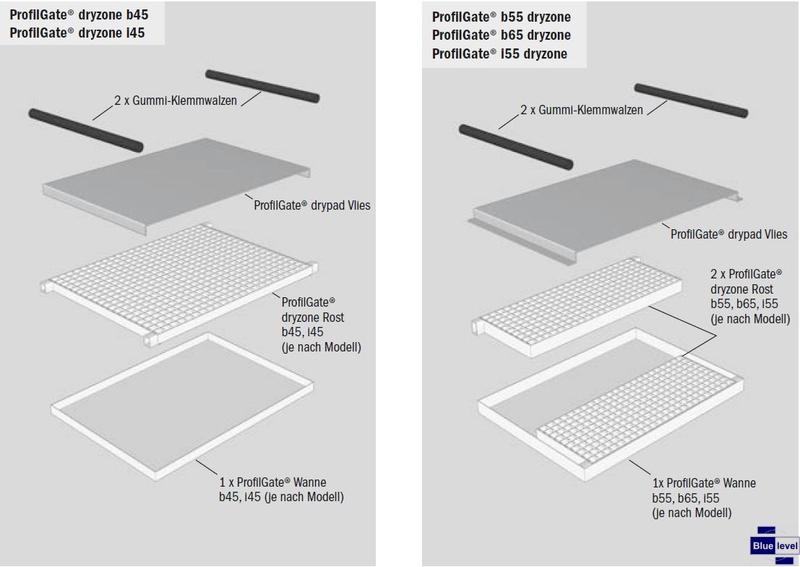 ProfilGate® dryzone b45
ProfilGate® dryzone i45

2 x Gummi-Klemmwalzen

ProfilGate® drypad Vlies

ProfilGate® dryzone Rost b45, i45 (je nach Modell)

1 x ProfilGate® Wanne b45, i45 (je nach Modell)

ProfilGate® b55 dryzone
ProfilGate® b65 dryzone
ProfilGate® i55 dryzone

2 x Gummi-Klemmwalzen

ProfilGate® drypad Vlies

2 x ProfilGate® dryzone Rost b55, b65, i55 (je nach Modell)

1x ProfilGate® Wanne b55, b65, i55 (je nach Modell)

Blue level